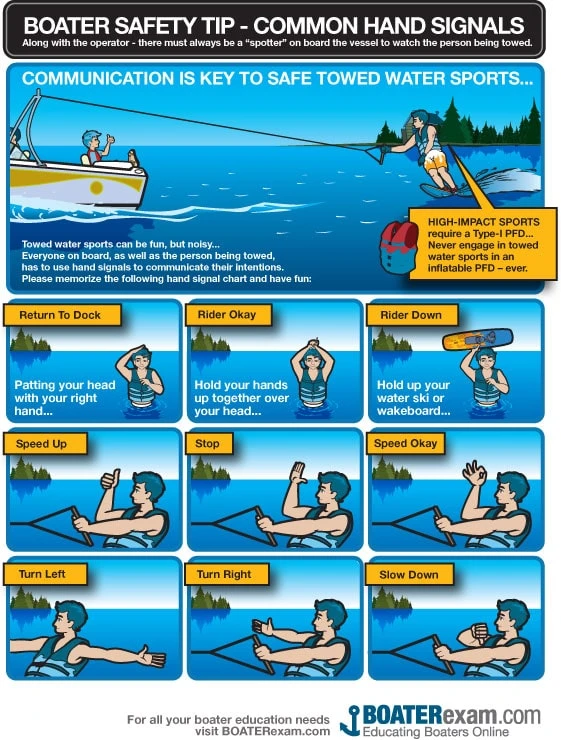 BOATER SAFETY TIP - COMMON HAND SIGNALS
Along with the operator - there must always be a "spotter" on board the vessel to watch the person being towed.

COMMUNICATION IS KEY TO SAFE TOWED WATER SPORTS...

Towed water sports can be fun, but noisy... Everyone on board, as well as the person being towed, has to use hand signals to communicate their intentions. Please memorize the following hand signal chart and have fun:

HIGH-IMPACT SPORTS require a Type-I PFD... Never engage in towed water sports in an inflatable PFD – ever.

Return To Dock
Patting your head with your right hand...

Rider Okay
Hold your hands up together over your head...

Rider Down
Hold up your water ski or wakeboard...

Speed Up

Stop

Speed Okay

Turn Left

Turn Right

Slow Down

For all your boater education needs visit BOATERexam.com

BOATERexam.com
Educating Boaters Online